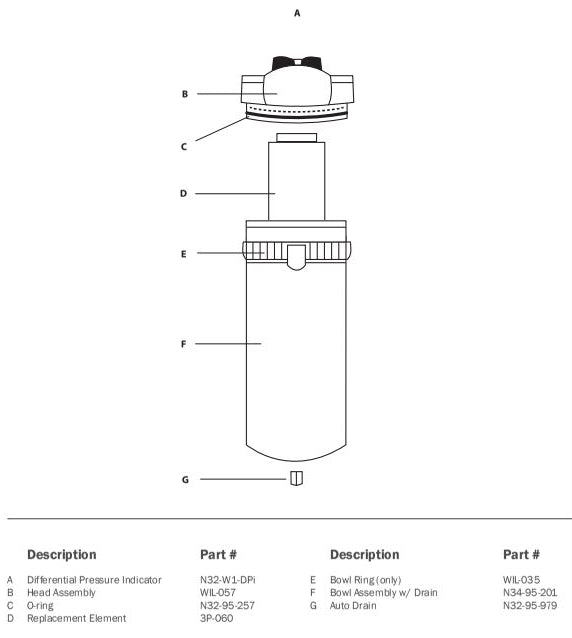 A

B

C

D

E

F

G

| | Description | Part # |
|---|---|---|
| A | Differential Pressure Indicator | N32-W1-DPi |
| B | Head Assembly | WIL-057 |
| C | O-ring | N32-95-257 |
| D | Replacement Element | 3P-060 |

| | Description | Part # |
|---|---|---|
| E | Bowl Ring (only) | WIL-035 |
| F | Bowl Assembly w/ Drain | N34-95-201 |
| G | Auto Drain | N32-95-979 |